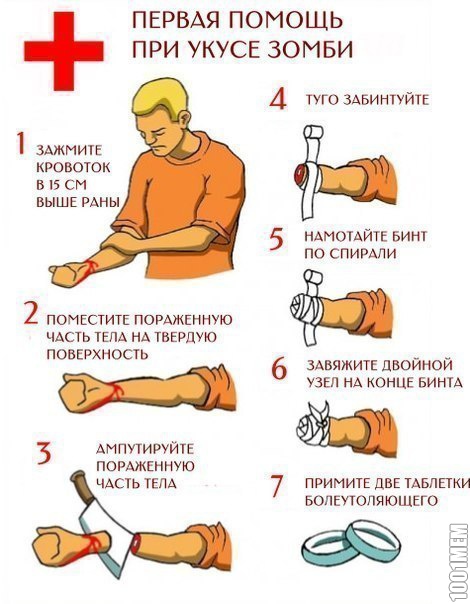 ПЕРВАЯ ПОМОЩЬ ПРИ УКУСЕ ЗОМБИ

1 ЗАЖМИТЕ КРОВОТОК В 15 СМ ВЫШЕ РАНЫ

2 ПОМЕСТИТЕ ПОРАЖЕННУЮ ЧАСТЬ ТЕЛА НА ТВЕРДУЮ ПОВЕРХНОСТЬ

3 АМПУТИРУЙТЕ ПОРАЖЕННУЮ ЧАСТЬ ТЕЛА

4 ТУГО ЗАБИНТУЙТЕ

5 НАМОТАЙТЕ БИНТ ПО СПИРАЛИ

6 ЗАВЯЖИТЕ ДВОЙНОЙ УЗЕЛ НА КОНЦЕ БИНТА

7 ПРИМИТЕ ДВЕ ТАБЛЕТКИ БОЛЕУТОЛЯЮЩЕГО

1001MEM